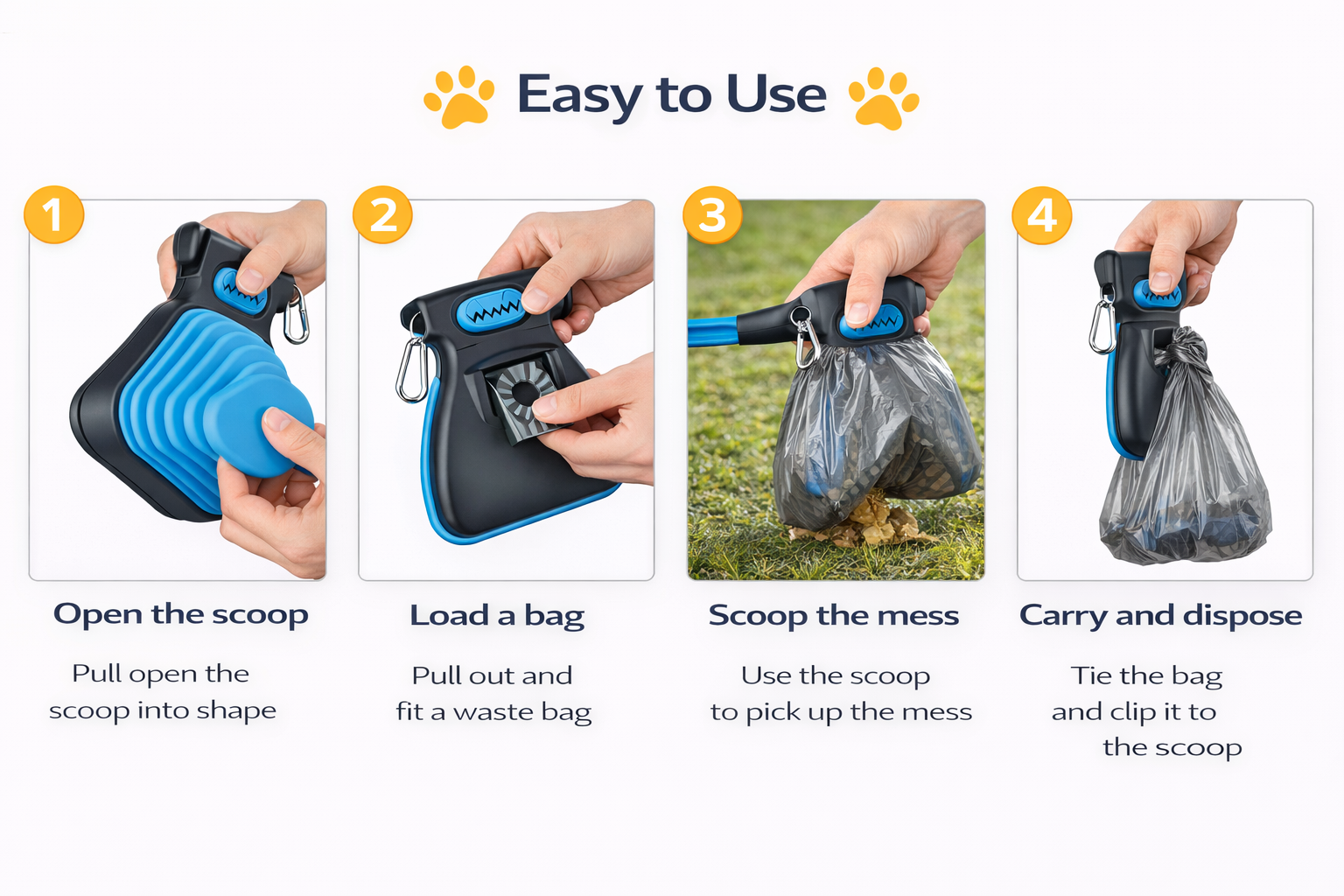 Easy to Use

1

Open the scoop

Pull open the scoop into shape

2

Load a bag

Pull out and fit a waste bag

3

Scoop the mess

Use the scoop to pick up the mess

4

Carry and dispose

Tie the bag and clip it to the scoop